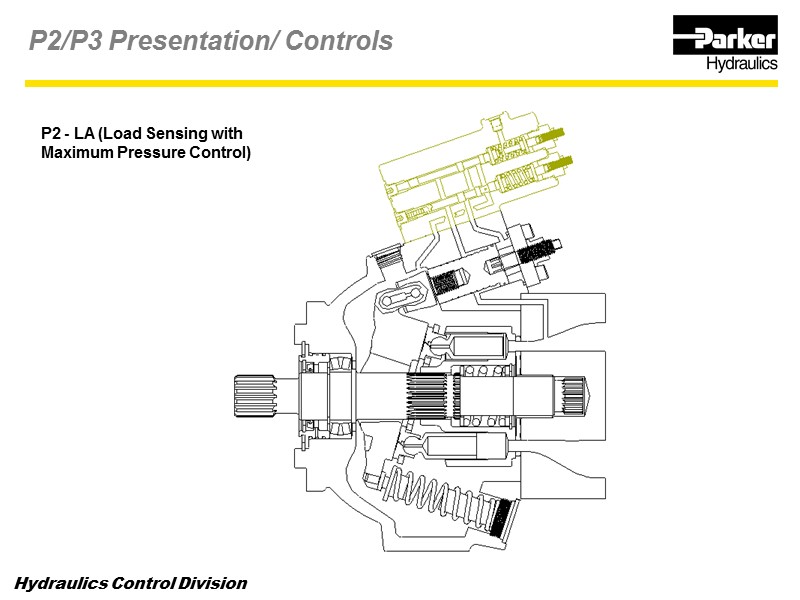 P2/P3 Presentation/ Controls

Parker
Hydraulics

P2 - LA (Load Sensing with Maximum Pressure Control)

Hydraulics Control Division